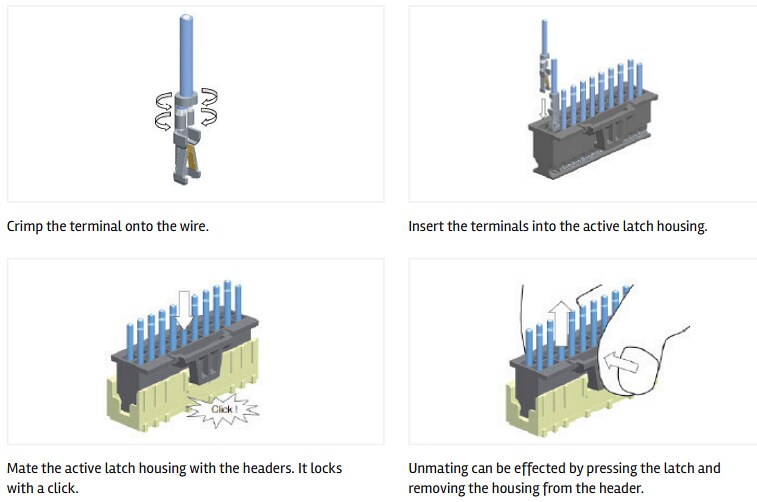 Crimp the terminal onto the wire.

Insert the terminals into the active latch housing.

Click !

Mate the active latch housing with the headers. It locks with a click.

Unmating can be effected by pressing the latch and removing the housing from the header.