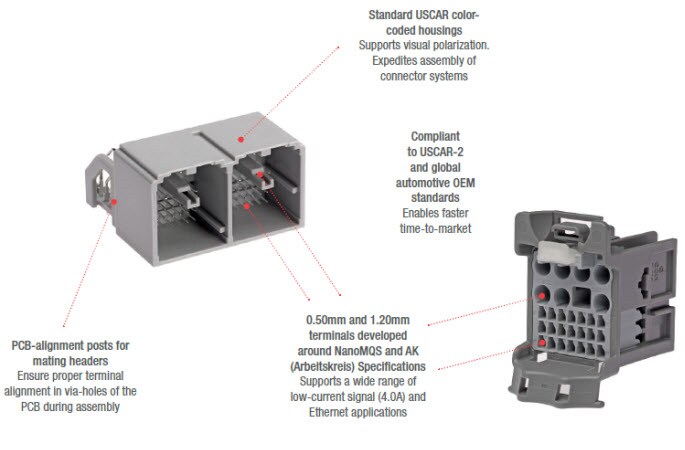 Standard USCAR color-coded housings
Supports visual polarization. Expedites assembly of connector systems

Compliant to USCAR-2 and global automotive OEM standards
Enables faster time-to-market

PCB-alignment posts for mating headers
Ensure proper terminal alignment in via-holes of the PCB during assembly

0.50mm and 1.20mm terminals developed around NanoMQS and AK (Arbeitskreis) Specifications
Supports a wide range of low-current signal (4.0A) and Ethernet applications