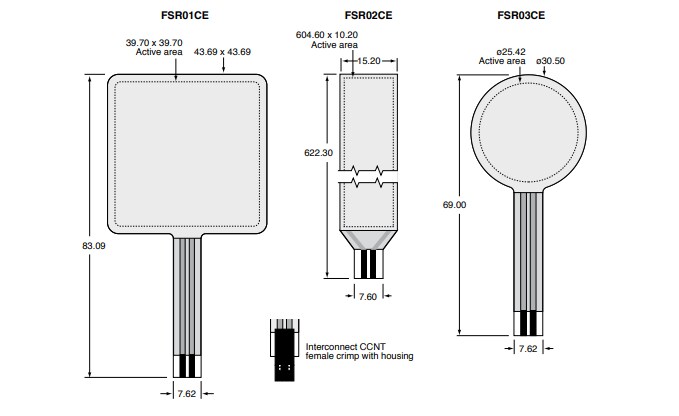 FSR01CE

39.70 x 39.70
Active area

43.69 x 43.69

83.09

7.62

FSR02CE

604.60 x 10.20
Active area

15.20

622.30

7.60

Interconnect CCNT
female crimp with housing

FSR03CE

ø25.42
Active area

ø30.50

69.00

7.62