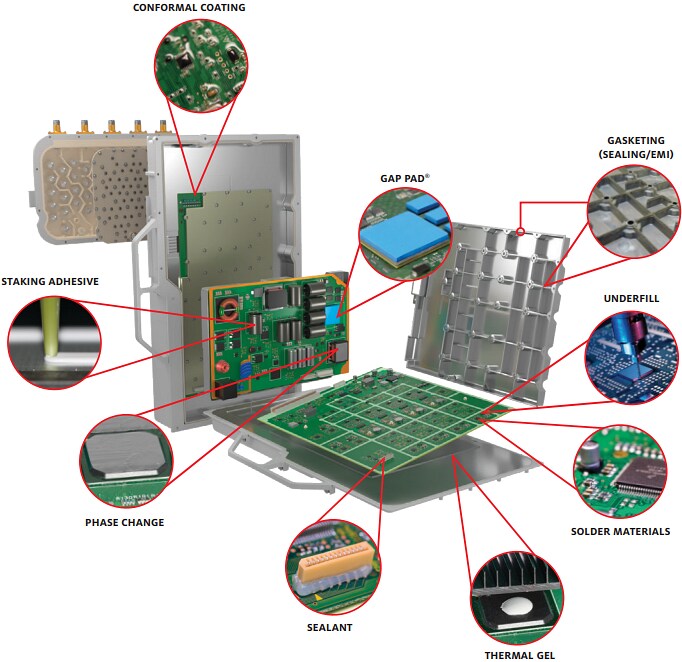 CONFORMAL COATING

GASKETING (SEALING/EMI)

GAP PAD®

STAKING ADHESIVE

UNDERFILL

PHASE CHANGE

SOLDER MATERIALS

SEALANT

THERMAL GEL