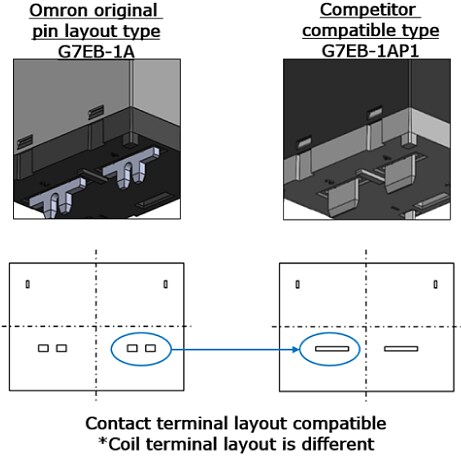 Omron original pin layout type
G7EB-1A

Competitor compatible type
G7EB-1AP1

Contact terminal layout compatible
*Coil terminal layout is different