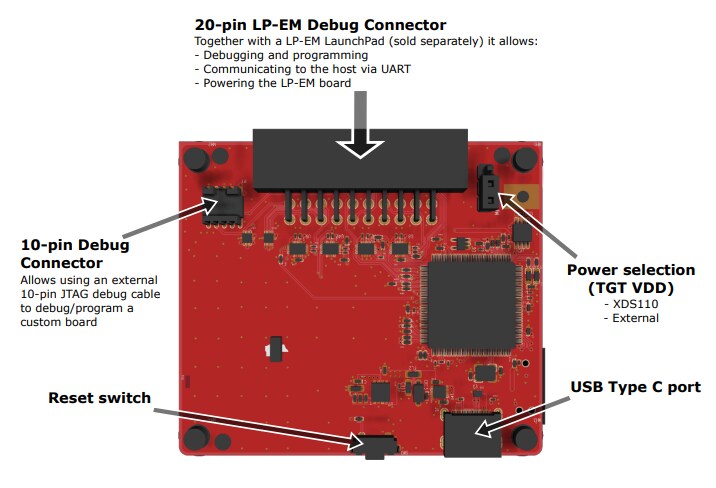 20-pin LP-EM Debug Connector
Together with a LP-EM LaunchPad (sold separately) it allows:
- Debugging and programming
- Communicating to the host via UART
- Powering the LP-EM board

10-pin Debug Connector
Allows using an external 10-pin JTAG debug cable to debug/program a custom board

Power selection (TGT VDD)
- XDS110
- External

Reset switch

USB Type C port