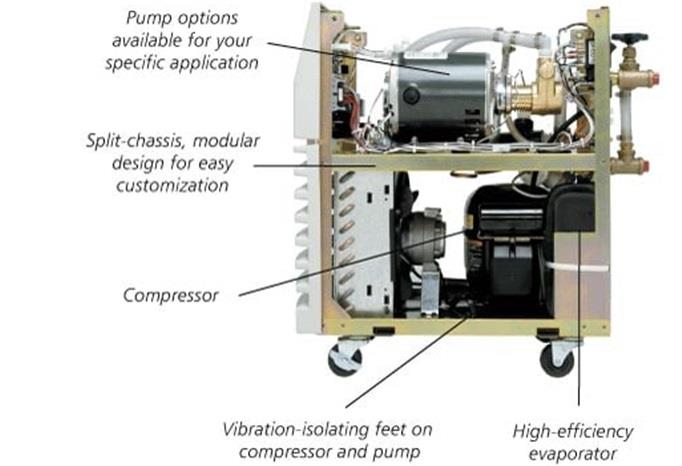 Pump options available for your specific application

Split-chassis, modular design for easy customization

Compressor

Vibration-isolating feet on compressor and pump

High-efficiency evaporator