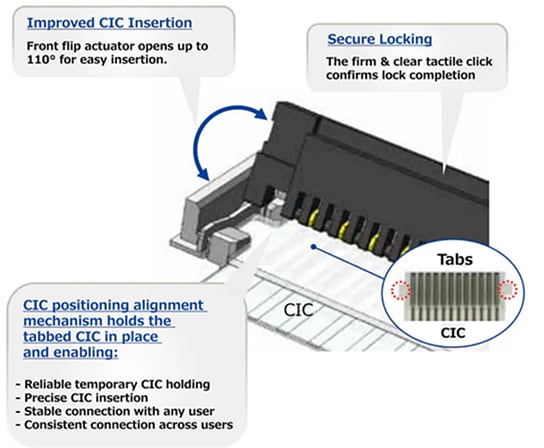 Improved CIC Insertion

Front flip actuator opens up to 110° for easy insertion.

Secure Locking

The firm & clear tactile click confirms lock completion

Tabs

CIC

CIC

CIC positioning alignment mechanism holds the tabbed CIC in place and enabling:

- Reliable temporary CIC holding
- Precise CIC insertion
- Stable connection with any user
- Consistent connection across users