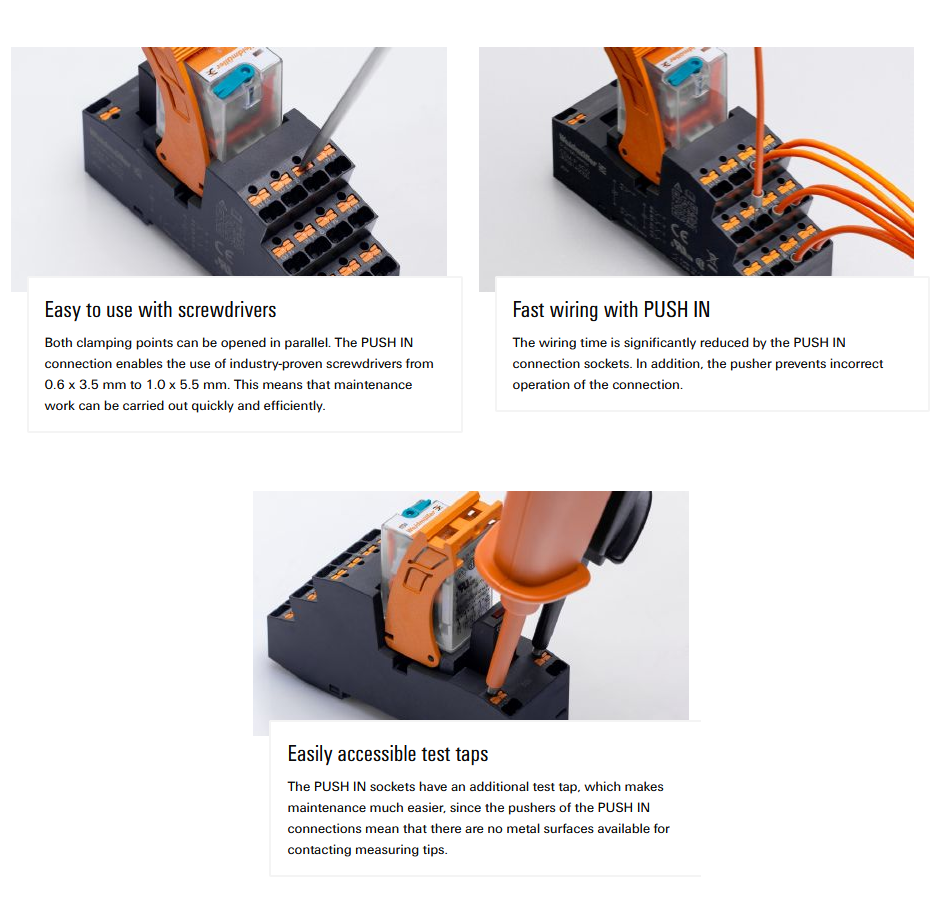 Easy to use with screwdrivers

Both clamping points can be opened in parallel. The PUSH IN connection enables the use of industry-proven screwdrivers from 0.6 x 3.5 mm to 1.0 x 5.5 mm. This means that maintenance work can be carried out quickly and efficiently.

Fast wiring with PUSH IN

The wiring time is significantly reduced by the PUSH IN connection sockets. In addition, the pusher prevents incorrect operation of the connection.

Easily accessible test taps

The PUSH IN sockets have an additional test tap, which makes maintenance much easier, since the pushers of the PUSH IN connections mean that there are no metal surfaces available for contacting measuring tips.