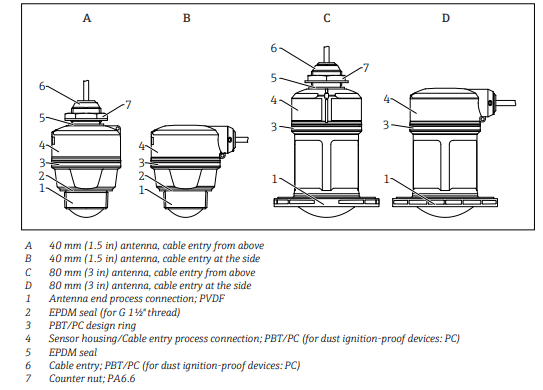 A B C D

6
7
5
4
3
2
1

4
3
2
1

6
7
5
4
3
1

4
3
1

A 40 mm (1.5 in) antenna, cable entry from above
B 40 mm (1.5 in) antenna, cable entry at the side
C 80 mm (3 in) antenna, cable entry from above
D 80 mm (3 in) antenna, cable entry at the side
1 Antenna end process connection; PVDF
2 EPDM seal (for G 1½" thread)
3 PBT/PC design ring
4 Sensor housing/Cable entry process connection; PBT/PC (for dust ignition-proof devices: PC)
5 EPDM seal
6 Cable entry; PBT/PC (for dust ignition-proof devices: PC)
7 Counter nut; PA6.6