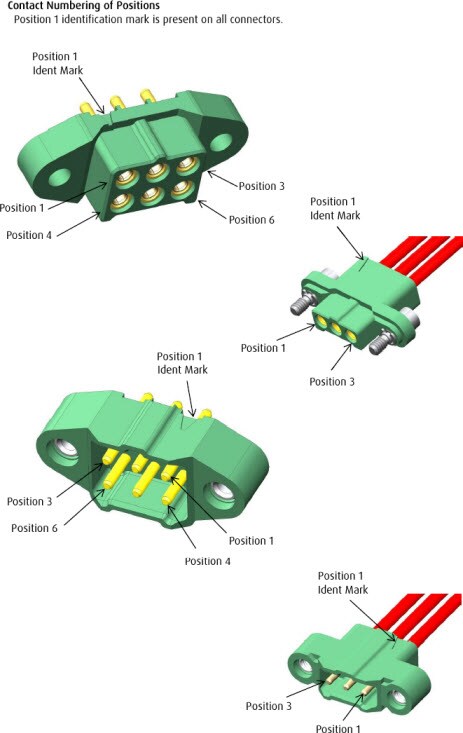 Contact Numbering of Positions

Position 1 identification mark is present on all connectors.

Position 1
Ident Mark

Position 3
Position 1
Position 6
Position 4

Position 1
Ident Mark

Position 1
Position 3

Position 1
Ident Mark

Position 3
Position 6
Position 1
Position 4

Position 1
Ident Mark

Position 3
Position 1